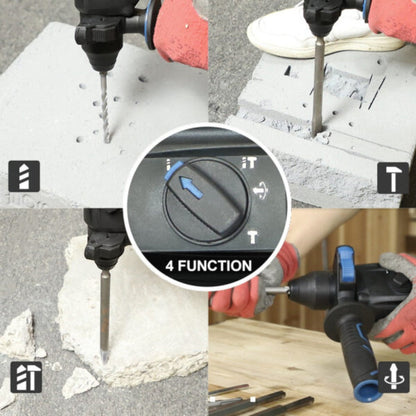 4 FUNCTION